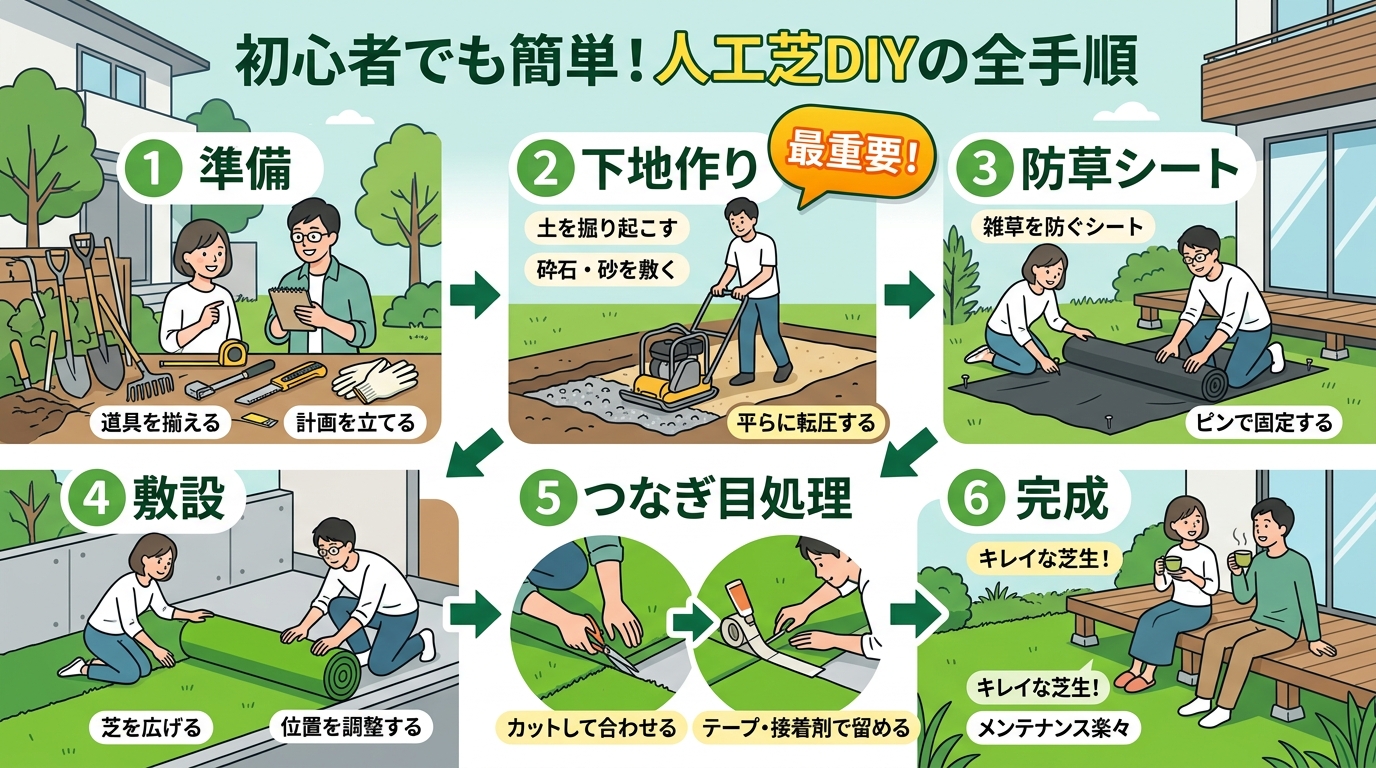 初心者でも簡単！人工芝DIYの全手順

1 準備

道具を揃える

計画を立てる

2 下地作り

最重要！

土を掘り起こす

砕石・砂を敷く

平らに転圧する

3 防草シート

雑草を防ぐシート

ピンで固定する

4 敷設

芝を広げる

位置を調整する

5 つなぎ目処理

カットして合わせる

テープ・接着剤で留める

6 完成

キレイな芝生！

キレイな芝生！

メンテナンス楽々