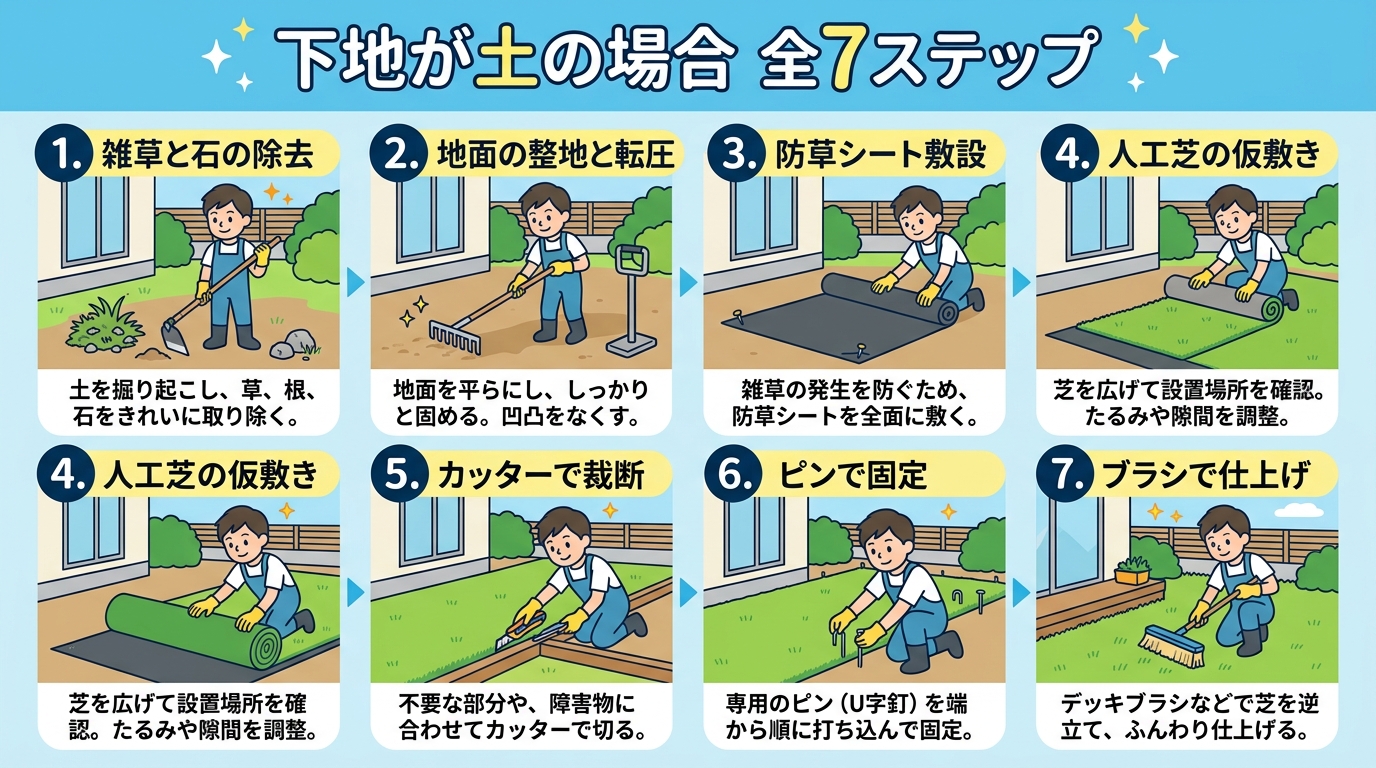 下地が土の場合 全7ステップ

1. 雑草と石の除去
土を掘り起こし、草、根、石をきれいに取り除く。

2. 地面の整地と転圧
地面を平らにし、しっかりと固める。凹凸をなくす。

3. 防草シート敷設
雑草の発生を防ぐため、防草シートを全面に敷く。

4. 人工芝の仮敷き
芝を広げて設置場所を確認。たるみや隙間を調整。

4. 人工芝の仮敷き
芝を広げて設置場所を確認。たるみや隙間を調整。

5. カッターで裁断
不要な部分や、障害物に合わせてカッターで切る。

6. ピンで固定
専用のピン（U字釘）を端から順に打ち込んで固定。

7. ブラシで仕上げ
デッキブラシなどで芝を逆立て、ふんわり仕上げる。